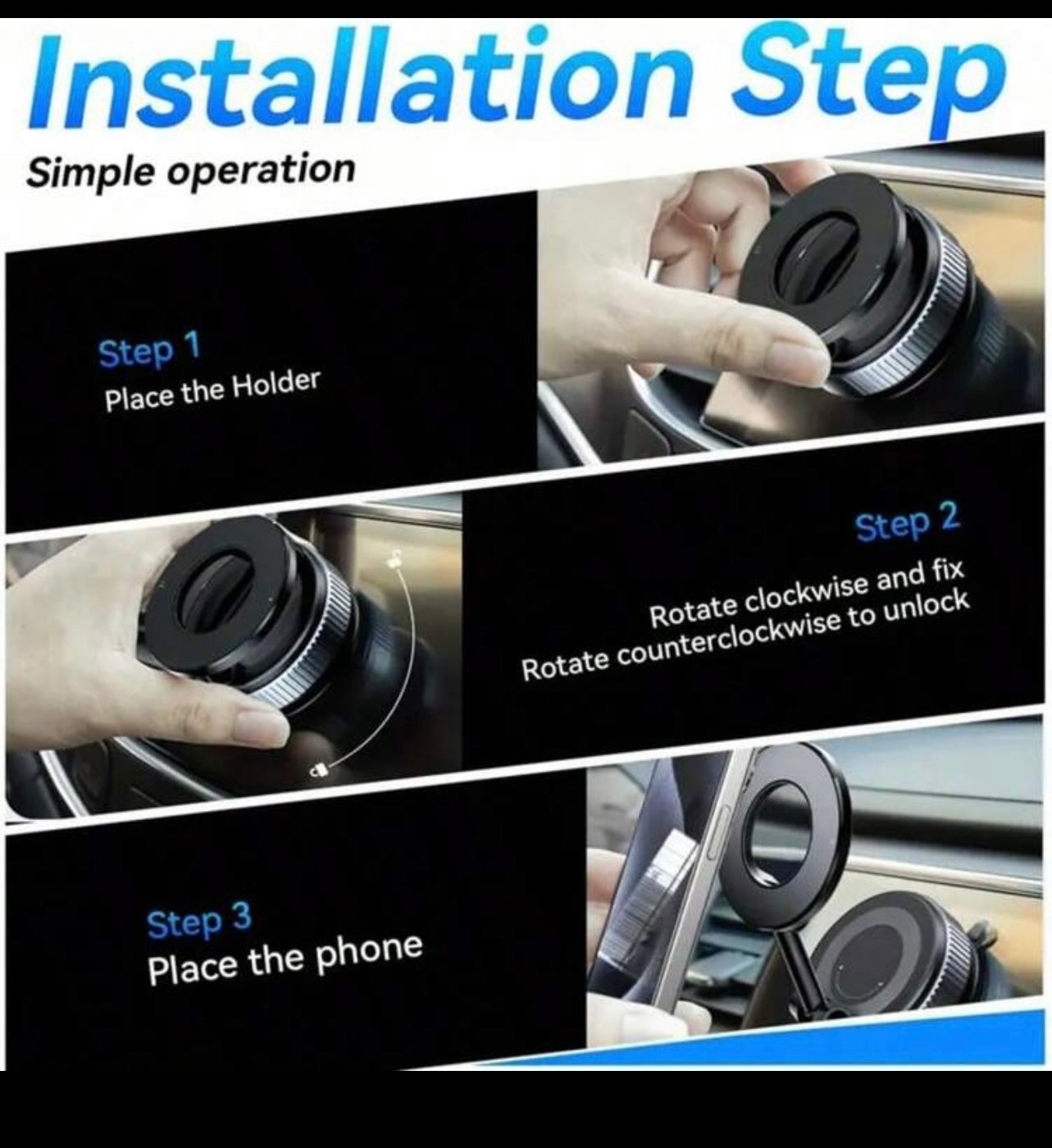 Installation Step

Simple operation

Step 1
Place the Holder

Step 2
Rotate clockwise and fix
Rotate counterclockwise to unlock

Step 3
Place the phone